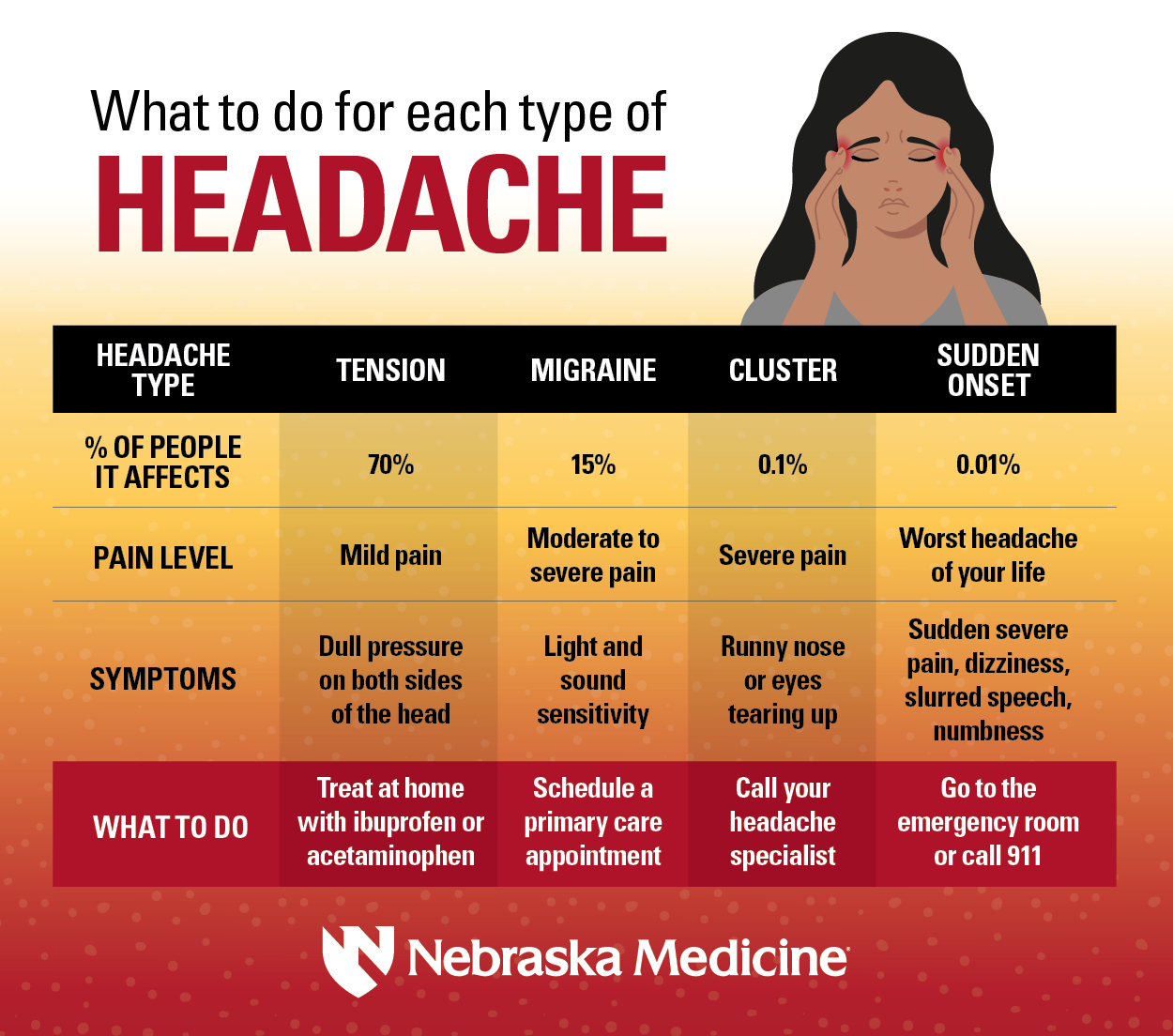 What to do for each type of
HEADACHE

| HEADACHE TYPE | TENSION | MIGRAINE | CLUSTER | SUDDEN ONSET |
|---|---|---|---|---|
| % OF PEOPLE IT AFFECTS | 70% | 15% | 0.1% | 0.01% |
| PAIN LEVEL | Mild pain | Moderate to severe pain | Severe pain | Worst headache of your life |
| SYMPTOMS | Dull pressure on both sides of the head | Light and sound sensitivity | Runny nose or eyes tearing up | Sudden severe pain, dizziness, slurred speech, numbness |
| WHAT TO DO | Treat at home with ibuprofen or acetaminophen | Schedule a primary care appointment | Call your headache specialist | Go to the emergency room or call 911 |

Nebraska Medicine